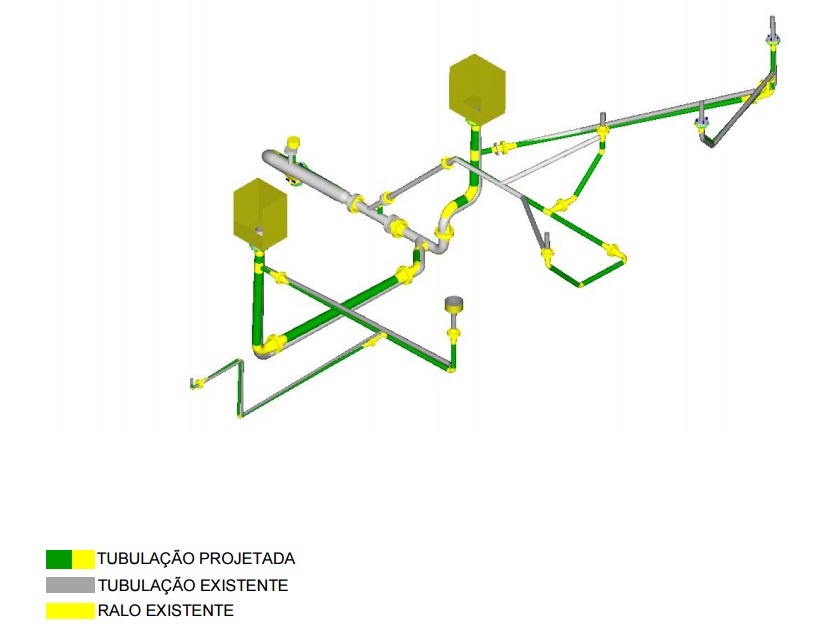 TUBULAÇÃO PROJETADA
TUBULAÇÃO EXISTENTE
RALO EXISTENTE