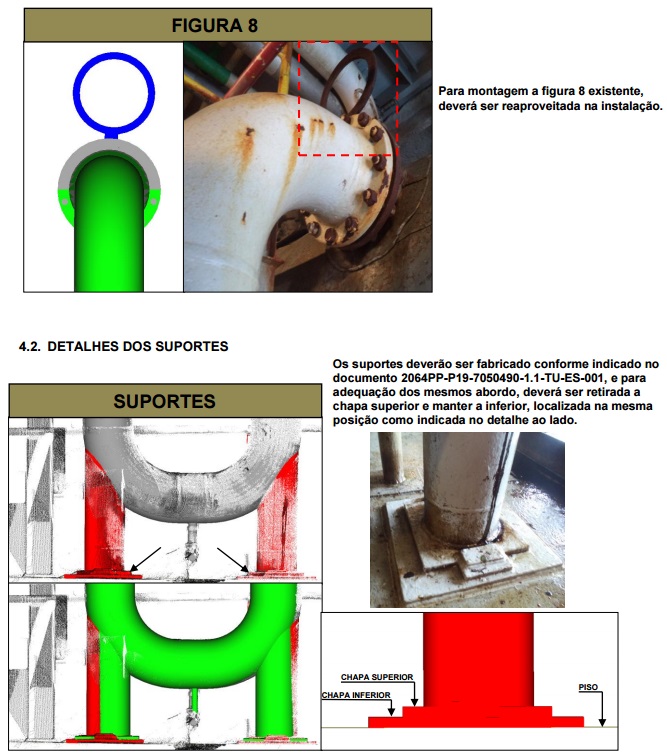 FIGURA 8

Para montagem a figura 8 existente, deverá ser reaproveitada na instalação.

4.2. DETALHES DOS SUPORTES

SUPORTES

Os suportes deverão ser fabricado conforme indicado no documento 2064PP-P19-7050490-1.1-TU-ES-001, e para adequação dos mesmos abordo, deverá ser retirada a chapa superior e manter a inferior, localizada na mesma posição como indicada no detalhe ao lado.

CHAPA SUPERIOR
CHAPA INFERIOR
PISO