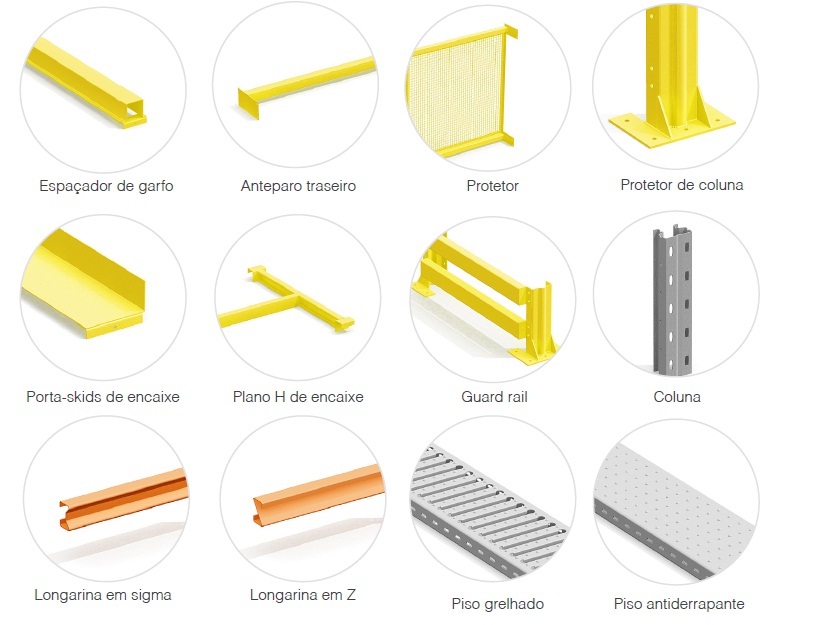 Espaçador de garfo

Anteparo traseiro

Protetor

Protetor de coluna

Porta-skids de encaixe

Plano H de encaixe

Guard rail

Coluna

Longarina em sigma

Longarina em Z

Piso grelhado

Piso antiderrapante