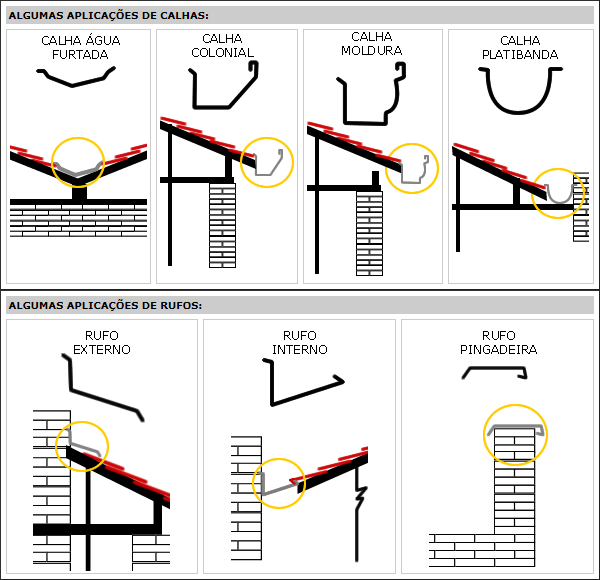 ALGUMAS APLICAÇÕES DE CALHAS:

CALHA ÁGUA FURTADA

CALHA COLONIAL

CALHA MOLDURA

CALHA PLATIBANDA

ALGUMAS APLICAÇÕES DE RUFOS:

RUFO EXTERNO

RUFO INTERNO

RUFO PINGADEIRA