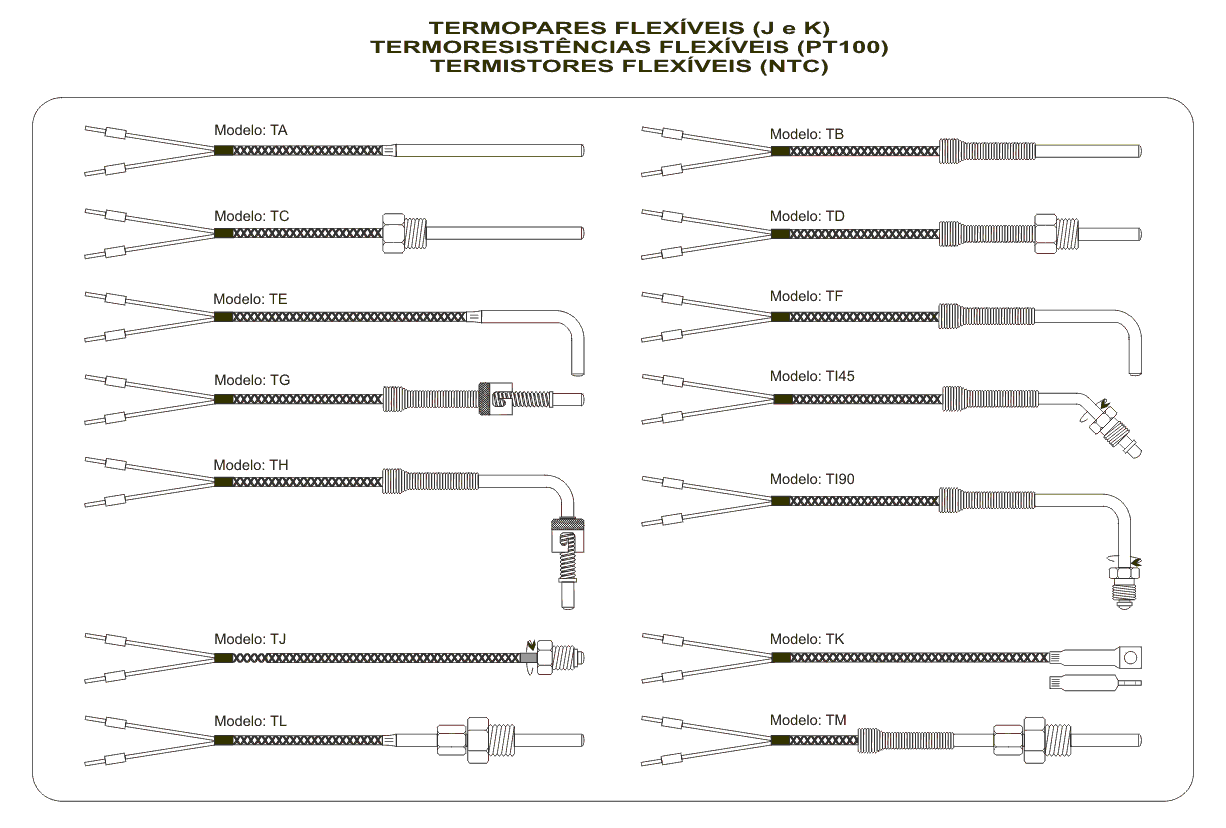 TERMOPARES FLEXÍVEIS (J e K)
TERMORESISTÊNCIAS FLEXÍVEIS (PT100)
TERMISTORES FLEXÍVEIS (NTC)

Modelo: TA

Modelo: TC

Modelo: TE

Modelo: TG

Modelo: TH

Modelo: TJ

Modelo: TL

Modelo: TB

Modelo: TD

Modelo: TF

Modelo: TI45

Modelo: TI90

Modelo: TK

Modelo: TM