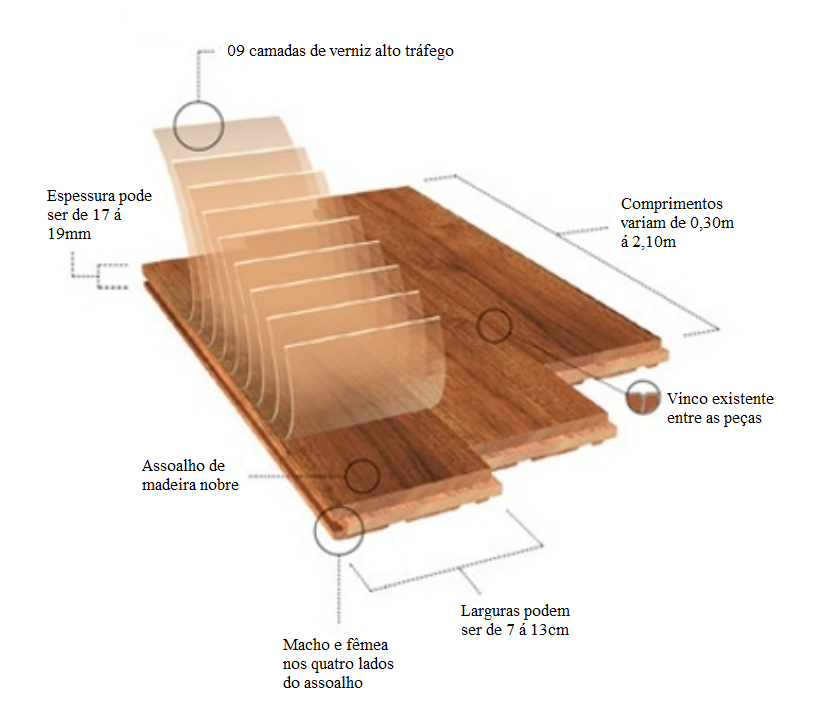 09 camadas de verniz alto tráfego

Espessura pode ser de 17 á 19mm

Comprimentos variam de 0,30m á 2,10m

Vinco existente entre as peças

Assoalho de madeira nobre

Larguras podem ser de 7 á 13cm

Macho e fêmea nos quatro lados do assoalho